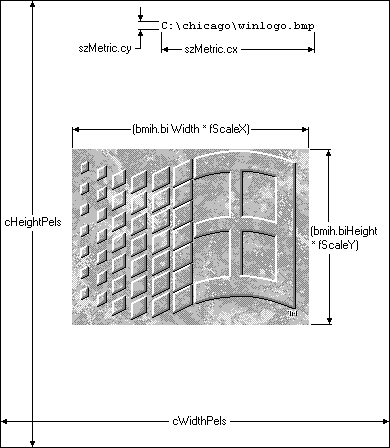 C:\chicago\winlogo.bmp

szMetric.cy

szMetric.cx

(bmih.bi Width * fScaleX)

cHeightPels

(bmih.biHeight * fScaleY)

cWidthPels